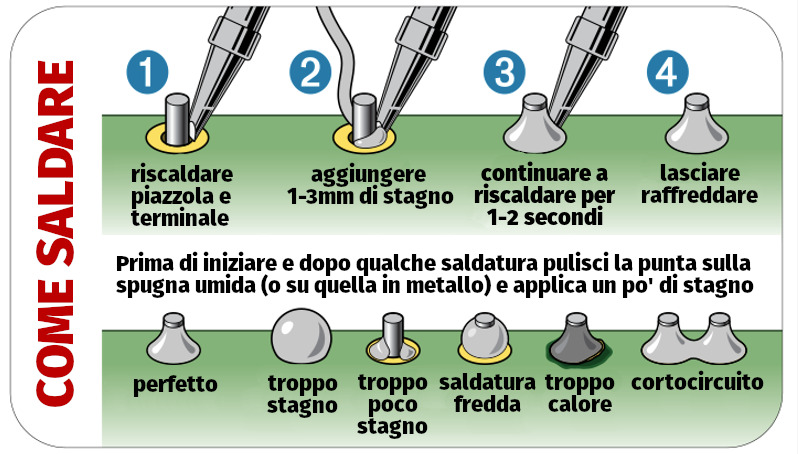 COME SALDARE

1
riscaldare piazzola e terminale

2
aggiungere 1-3mm di stagno

3
continuare a riscaldare per 1-2 secondi

4
lasciare raffreddare

Prima di iniziare e dopo qualche saldatura pulisci la punta sulla spugna umida (o su quella in metallo) e applica un po' di stagno

perfetto

troppo stagno

troppo poco stagno

saldatura fredda

troppo calore

cortocircuito