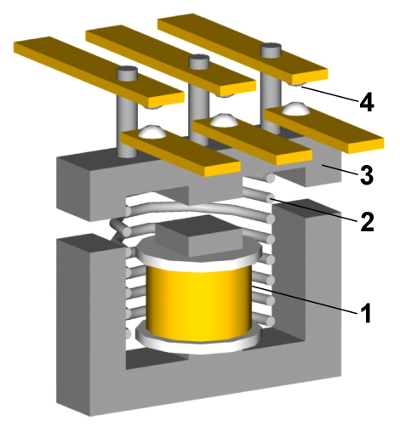 4
3
2
1